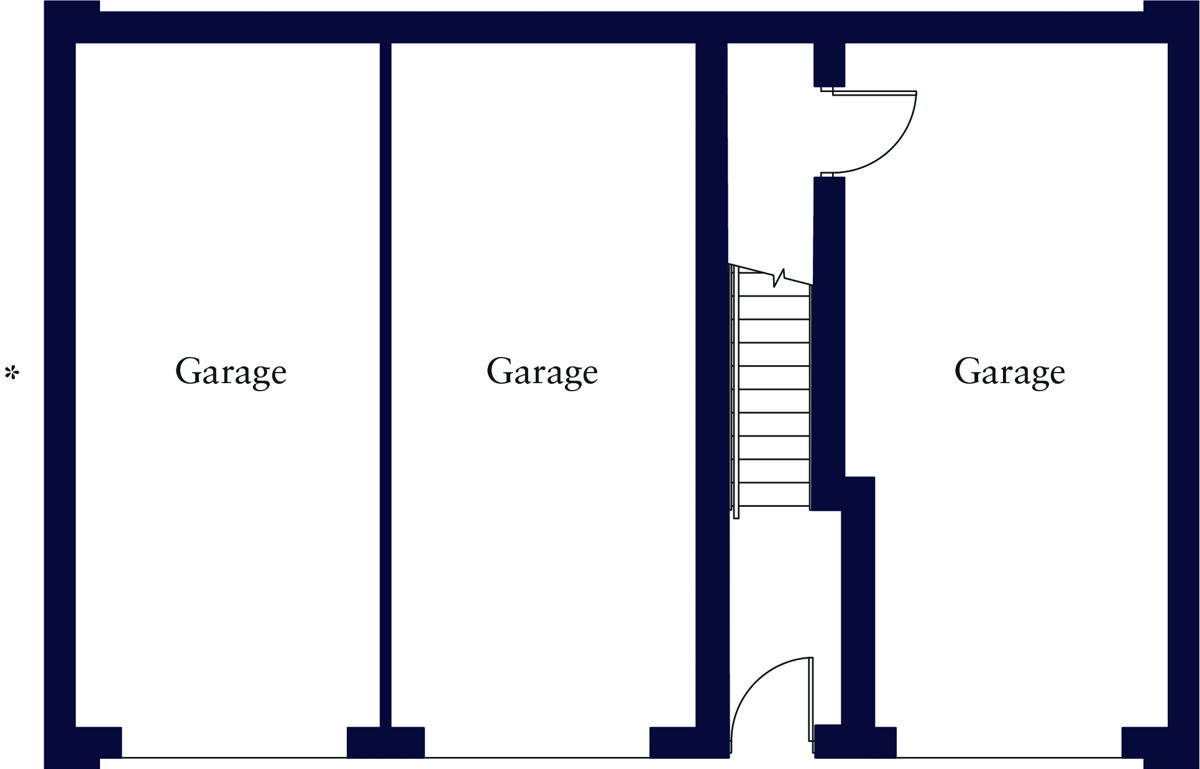 *

Garage

Garage

Garage